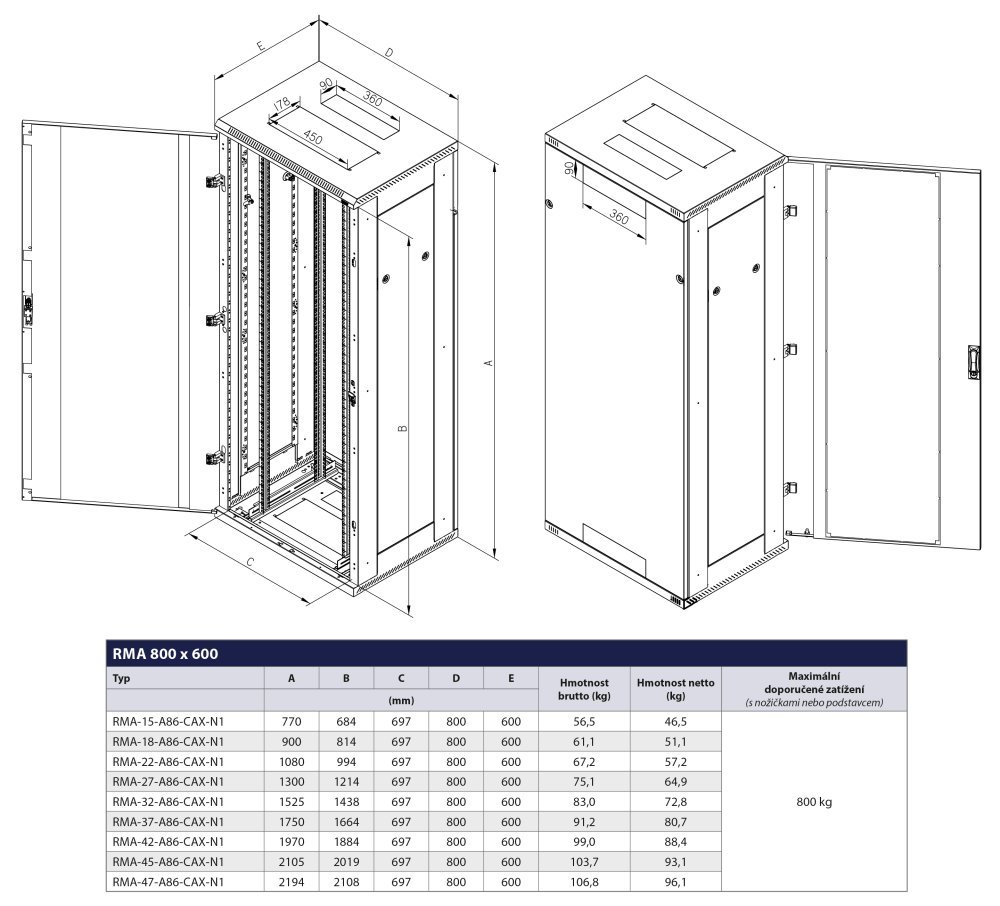 E
D
90
360
178
450
A
B
C
90
360

RMA 800 x 600

| Typ | A | B | C | D | E | Hmotnost brutto (kg) | Hmotnost netto (kg) | Maximální doporučené zatížení (s nožičkami nebo podstavcem) |
|---|---|---|---|---|---|---|---|---|
| | (mm) | | | | | | | |
| RMA-15-A86-CAX-N1 | 770 | 684 | 697 | 800 | 600 | 56,5 | 46,5 | 800 kg |
| RMA-18-A86-CAX-N1 | 900 | 814 | 697 | 800 | 600 | 61,1 | 51,1 | |
| RMA-22-A86-CAX-N1 | 1080 | 994 | 697 | 800 | 600 | 67,2 | 57,2 | |
| RMA-27-A86-CAX-N1 | 1300 | 1214 | 697 | 800 | 600 | 75,1 | 64,9 | |
| RMA-32-A86-CAX-N1 | 1525 | 1438 | 697 | 800 | 600 | 83,0 | 72,8 | |
| RMA-37-A86-CAX-N1 | 1750 | 1664 | 697 | 800 | 600 | 91,2 | 80,7 | |
| RMA-42-A86-CAX-N1 | 1970 | 1884 | 697 | 800 | 600 | 99,0 | 88,4 | |
| RMA-45-A86-CAX-N1 | 2105 | 2019 | 697 | 800 | 600 | 103,7 | 93,1 | |
| RMA-47-A86-CAX-N1 | 2194 | 2108 | 697 | 800 | 600 | 106,8 | 96,1 | |