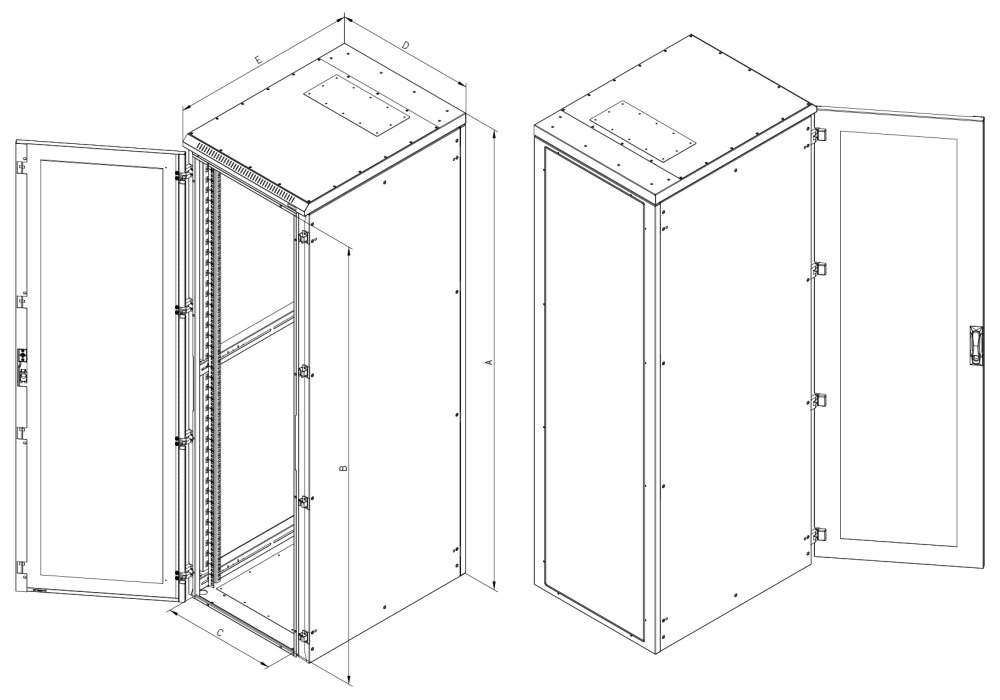 E
D
A
B
C