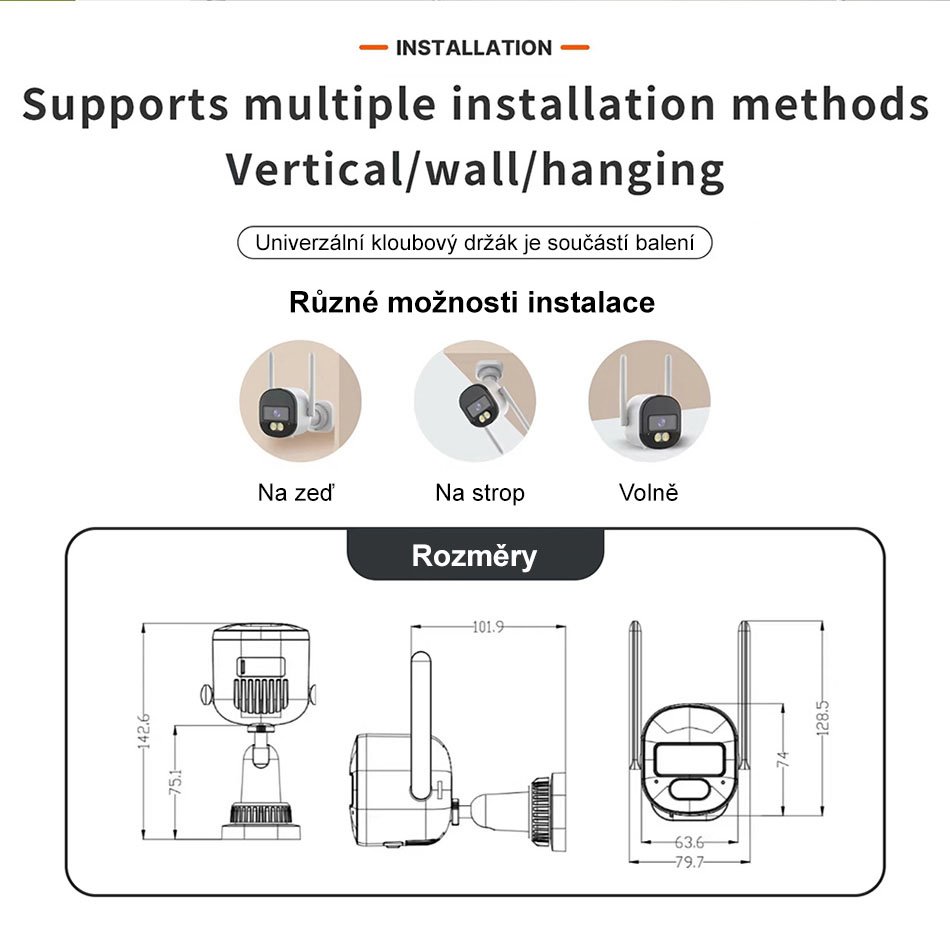 INSTALLATION

Supports multiple installation methods
Vertical/wall/hanging

Univerzální kloubový držák je součástí balení

Různé možnosti instalace

Na zeď

Na strop

Volně

Rozměry

142.6

75.1

101.9

128.5

74

63.6

79.7