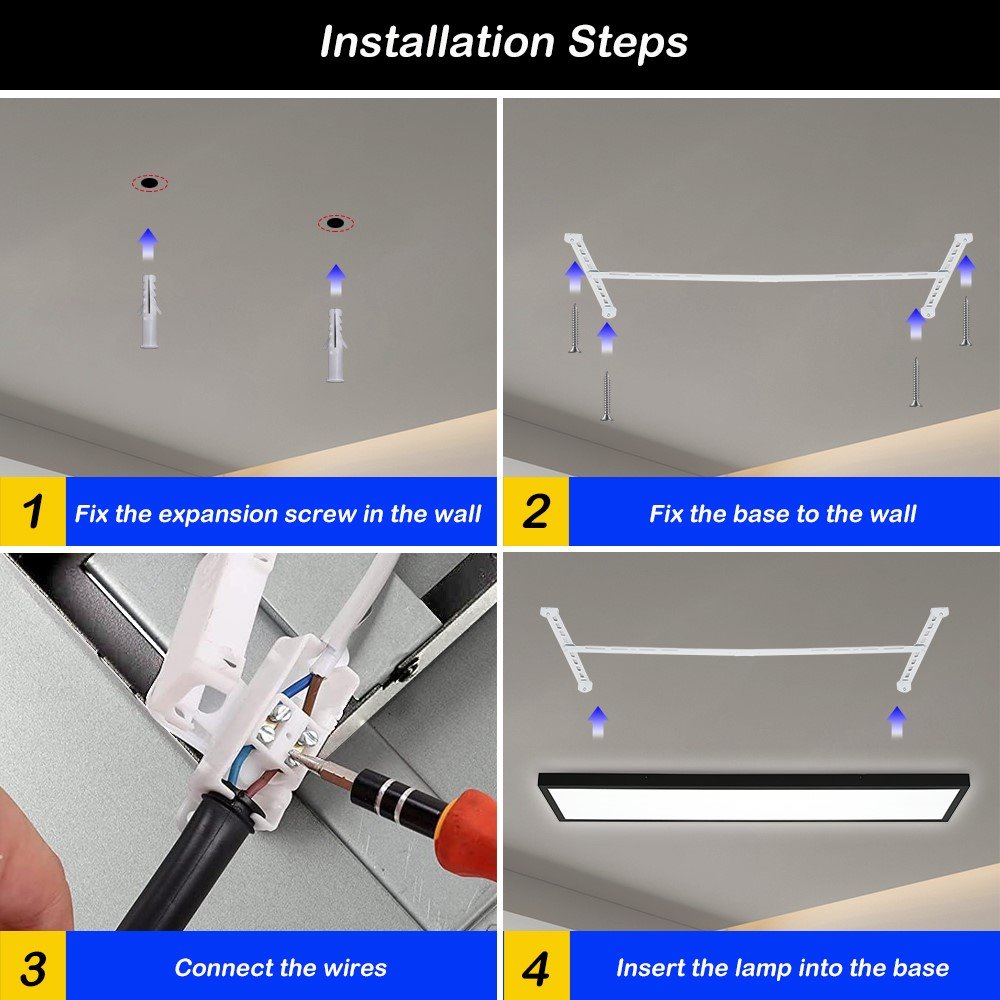 Installation Steps

1 Fix the expansion screw in the wall

2 Fix the base to the wall

3 Connect the wires

4 Insert the lamp into the base