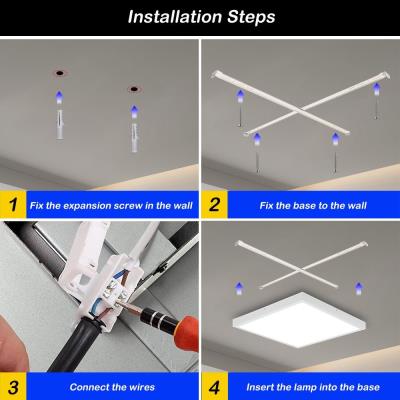 Installation Steps

1 Fix the expansion screw in the wall

2 Fix the base to the wall

3 Connect the wires

4 Insert the lamp into the base