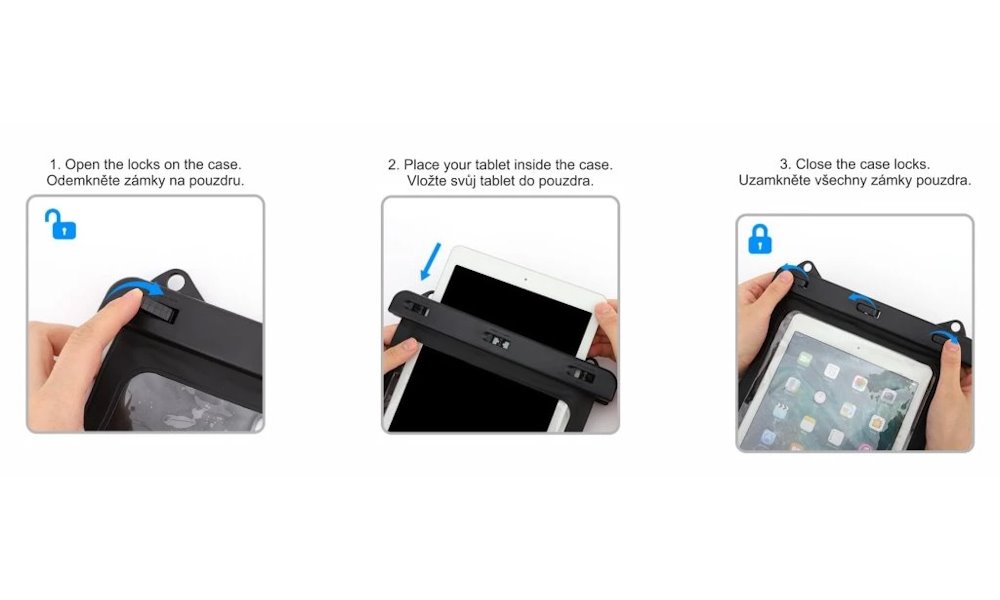 1. Open the locks on the case.
Odemkněte zámky na pouzdru.

2. Place your tablet inside the case.
Vložte svůj tablet do pouzdra.

3. Close the case locks.
Uzamkněte všechny zámky pouzdra.