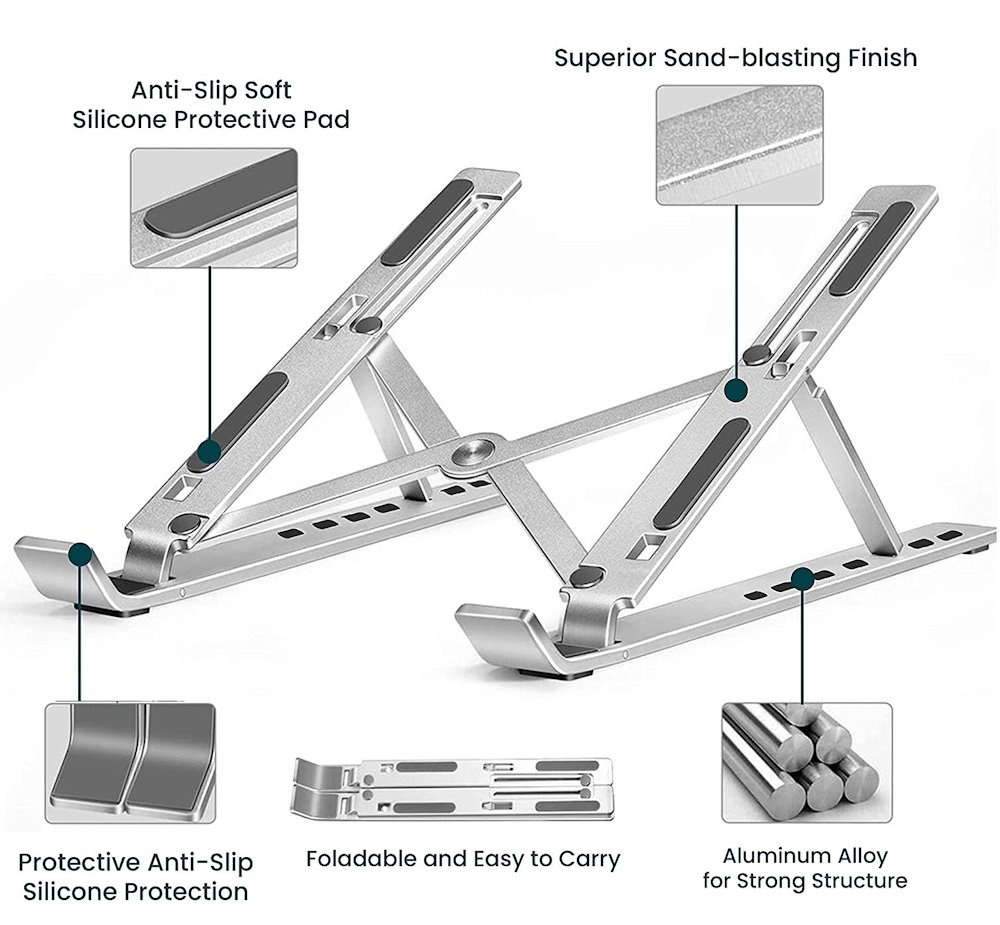 Anti-Slip Soft
Silicone Protective Pad

Superior Sand-blasting Finish

Protective Anti-Slip
Silicone Protection

Foladable and Easy to Carry

Aluminum Alloy
for Strong Structure