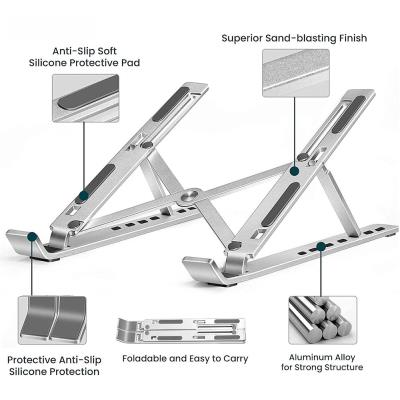 Anti-Slip Soft
Silicone Protective Pad

Superior Sand-blasting Finish

Protective Anti-Slip
Silicone Protection

Foladable and Easy to Carry

Aluminum Alloy
for Strong Structure