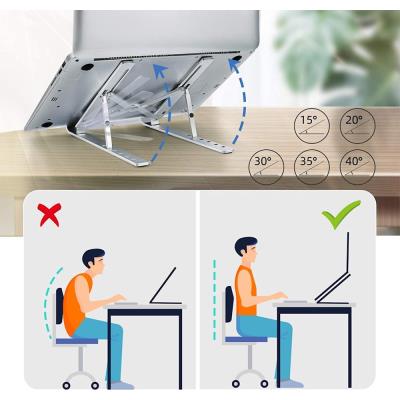 15°
20°
30°
35°
40°