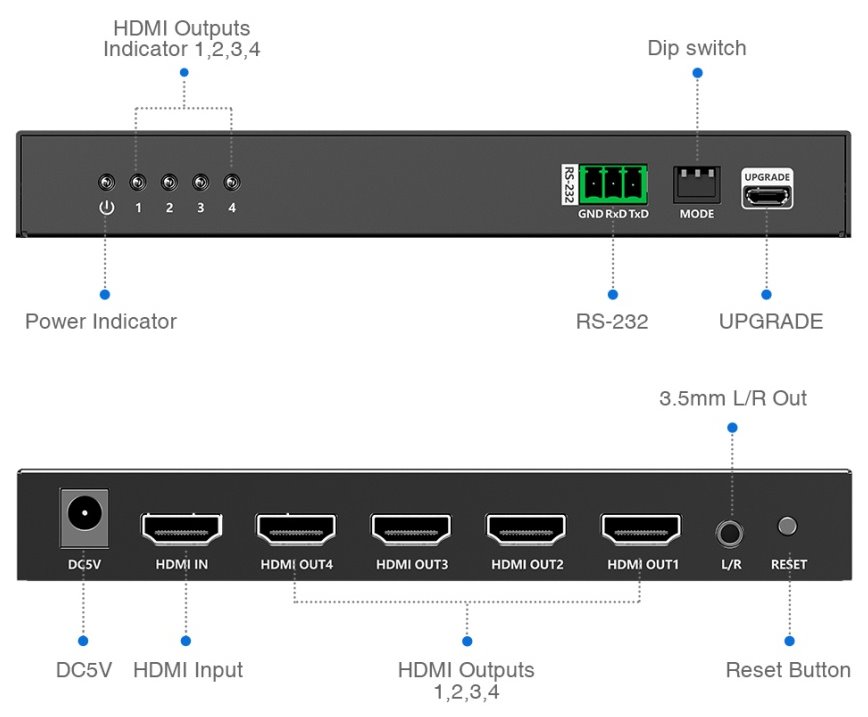 HDMI Outputs
Indicator 1,2,3,4

Dip switch

1 2 3 4

RS-232

GND RxD TxD

MODE

UPGRADE

Power Indicator

RS-232

UPGRADE

3.5mm L/R Out

DC5V

HDMI IN

HDMI OUT4

HDMI OUT3

HDMI OUT2

HDMI OUT1

L/R

RESET

DC5V

HDMI Input

HDMI Outputs
1,2,3,4

Reset Button