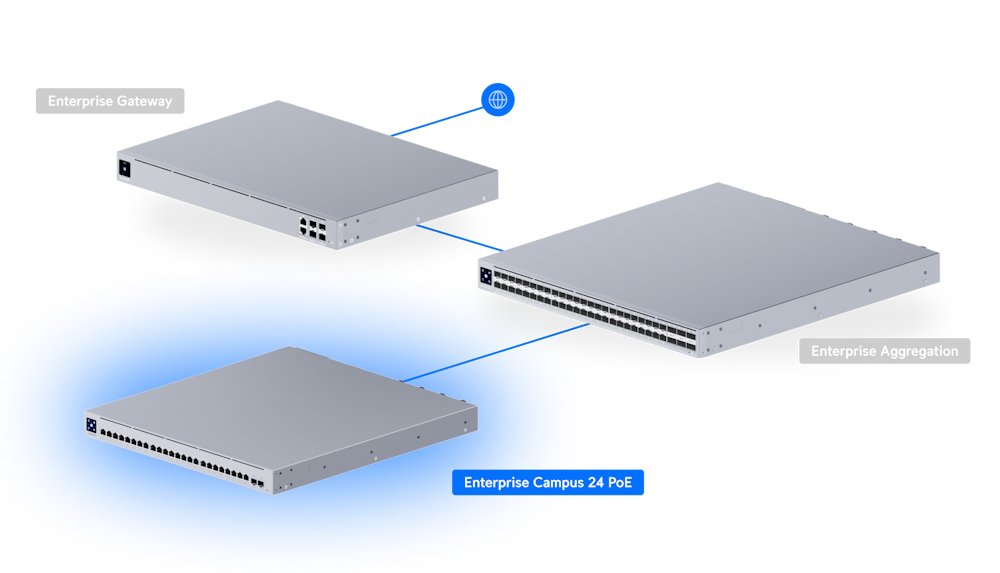 Enterprise Gateway

Enterprise Aggregation

Enterprise Campus 24 PoE