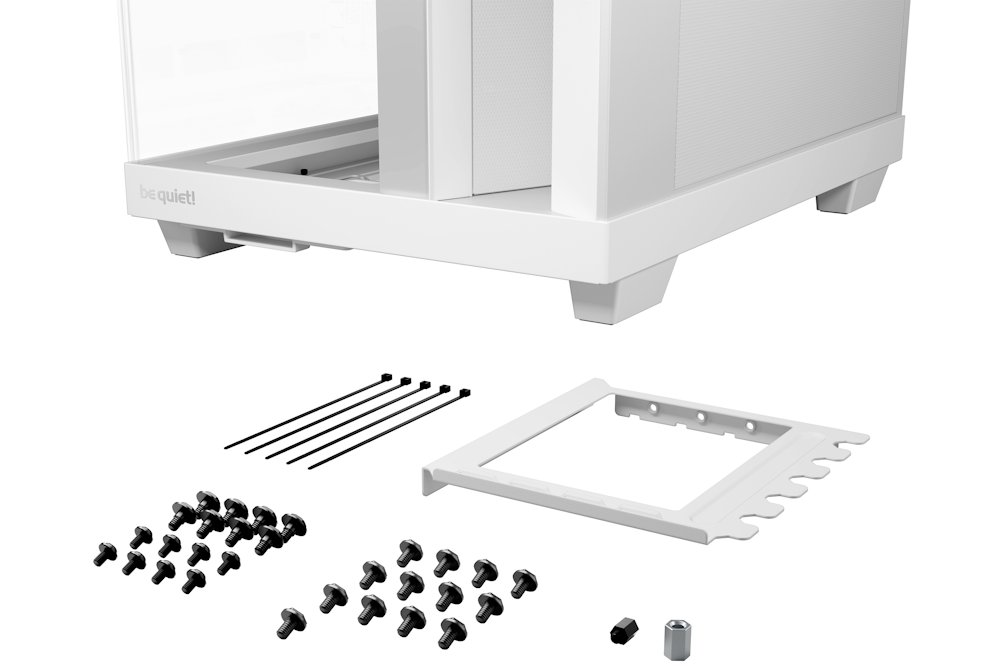 be quiet!