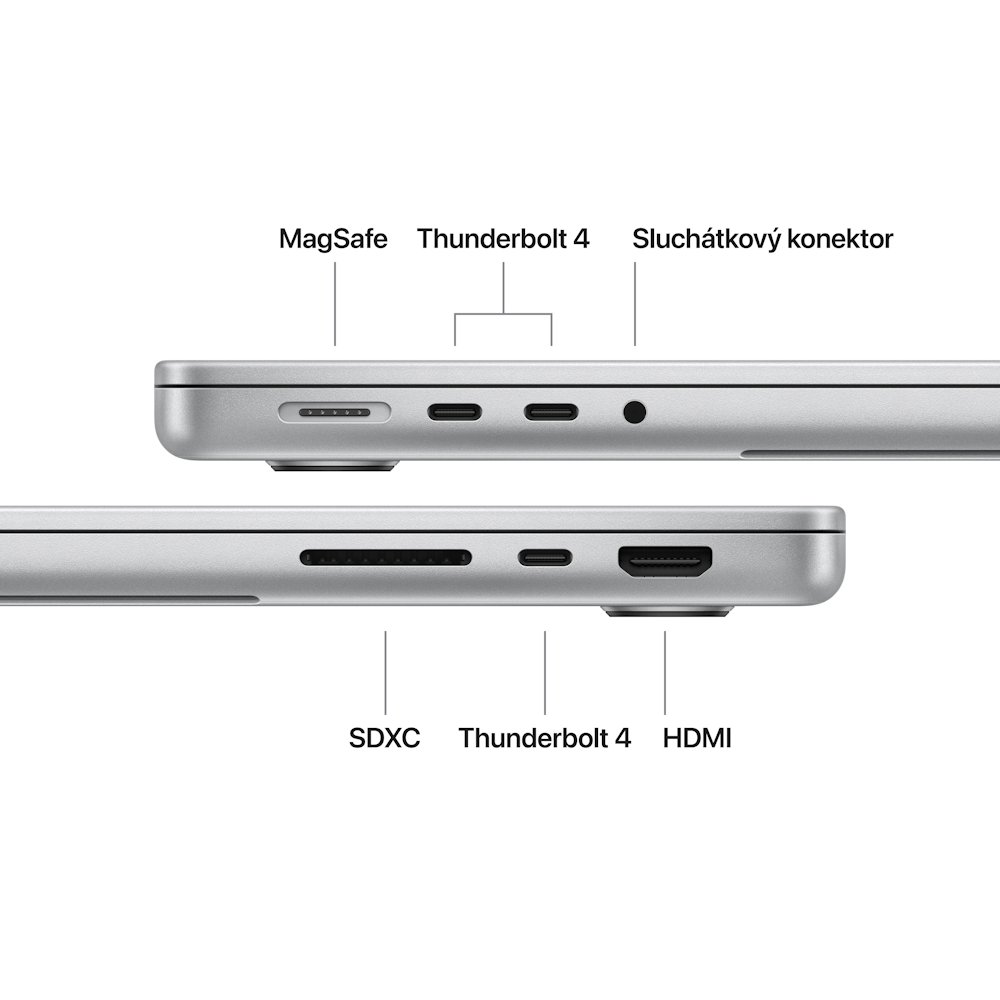 MagSafe
Thunderbolt 4
Sluchátkový konektor

SDXC
Thunderbolt 4
HDMI