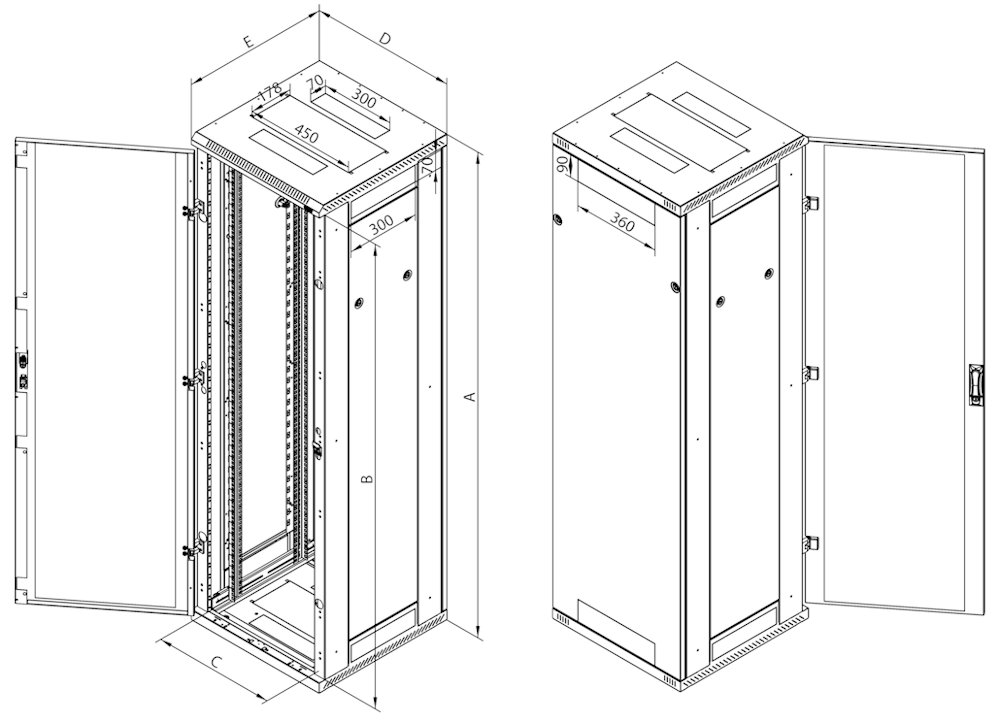 E
D
178
70
300
450
70
300
A
B
C
90
360