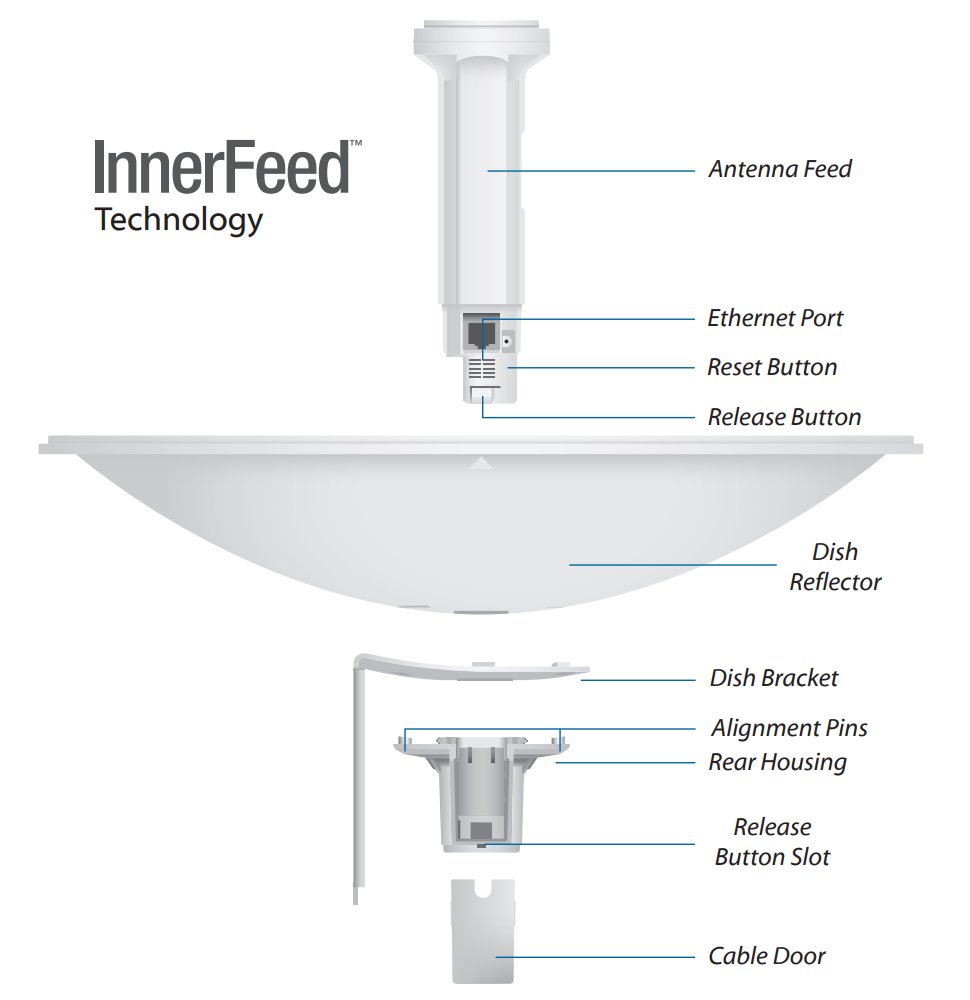 InnerFeed™
Technology

Antenna Feed

Ethernet Port

Reset Button

Release Button

Dish Reflector

Dish Bracket

Alignment Pins

Rear Housing

Release Button Slot

Cable Door