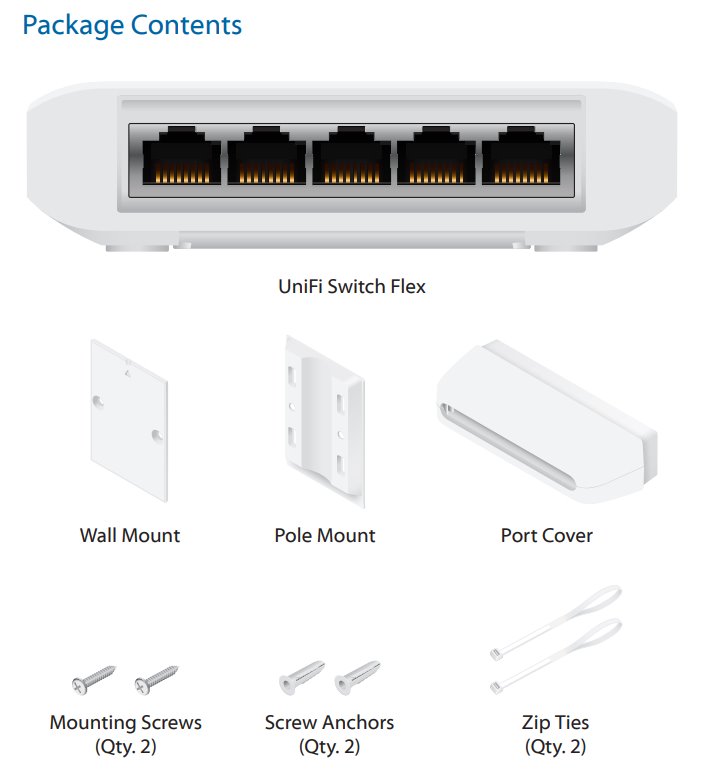 Package Contents

UniFi Switch Flex

Wall Mount

Pole Mount

Port Cover

Mounting Screws
(Qty. 2)

Screw Anchors
(Qty. 2)

Zip Ties
(Qty. 2)