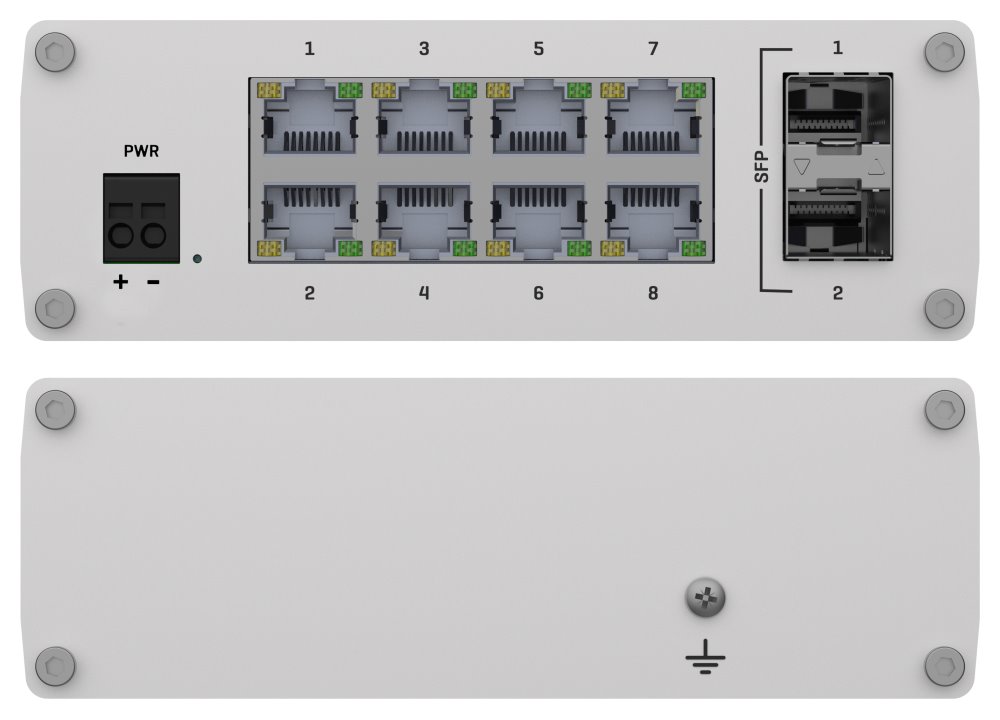 1 3 5 7

PWR

+ -

2 4 6 8

1

SFP

2