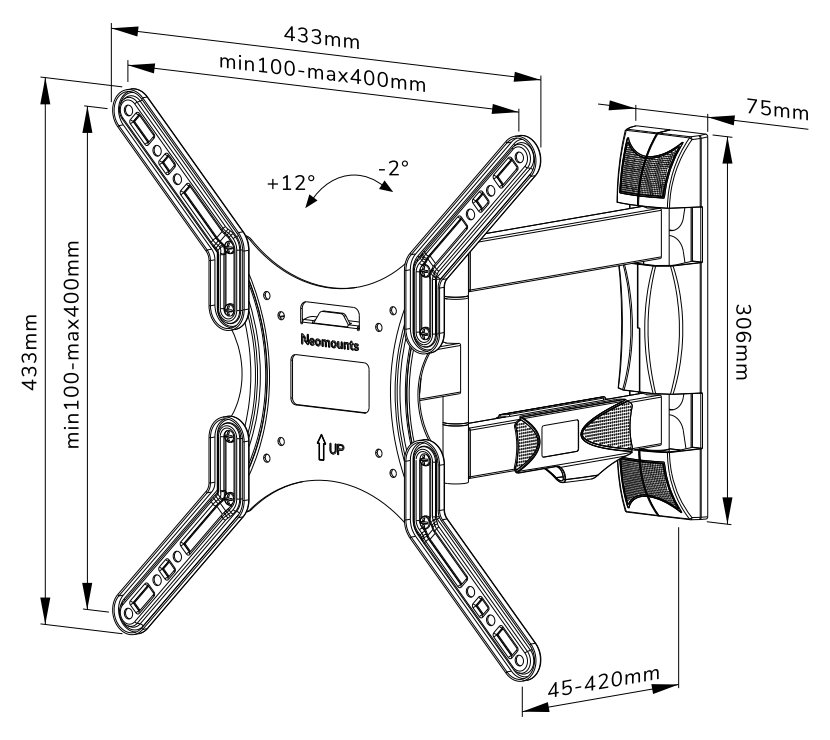 433mm
min100-max400mm
75mm
+12°
-2°
433mm
min100-max400mm
Neomounts
UP
306mm
45-420mm