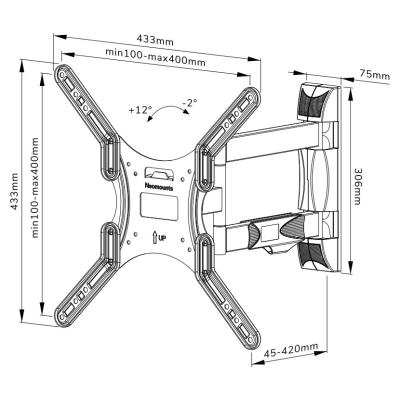 433mm
min100-max400mm
75mm
+12°
-2°
433mm
min100-max400mm
Neomounts
UP
306mm
45-420mm