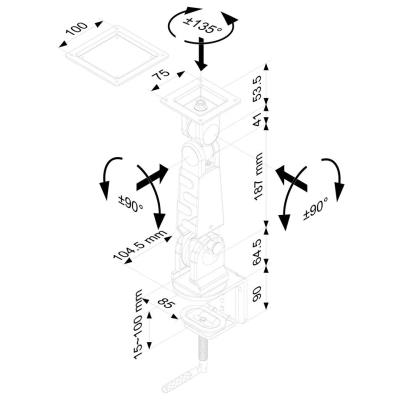 100

±135°

75

53.5

41

187 mm

±90°

±90°

104.5 mm

64.5

90

85

15~100 mm