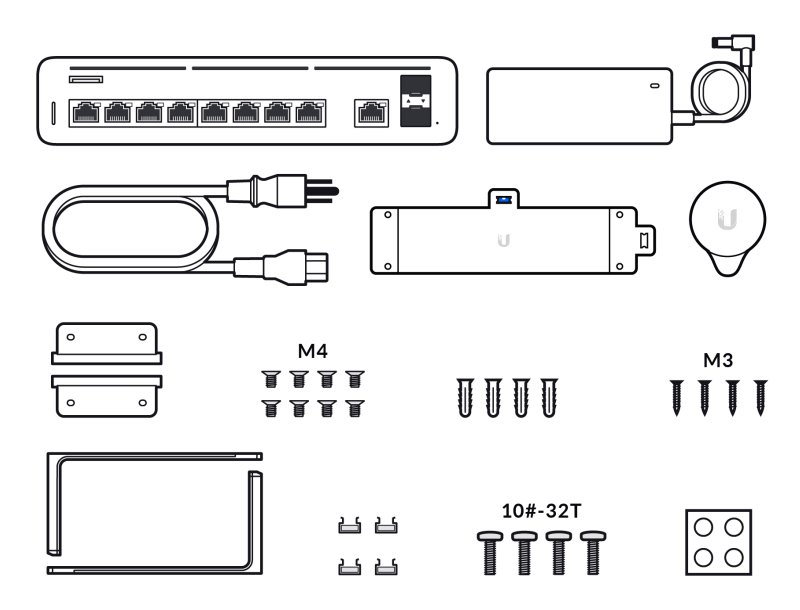 M4

M3

10#-32T