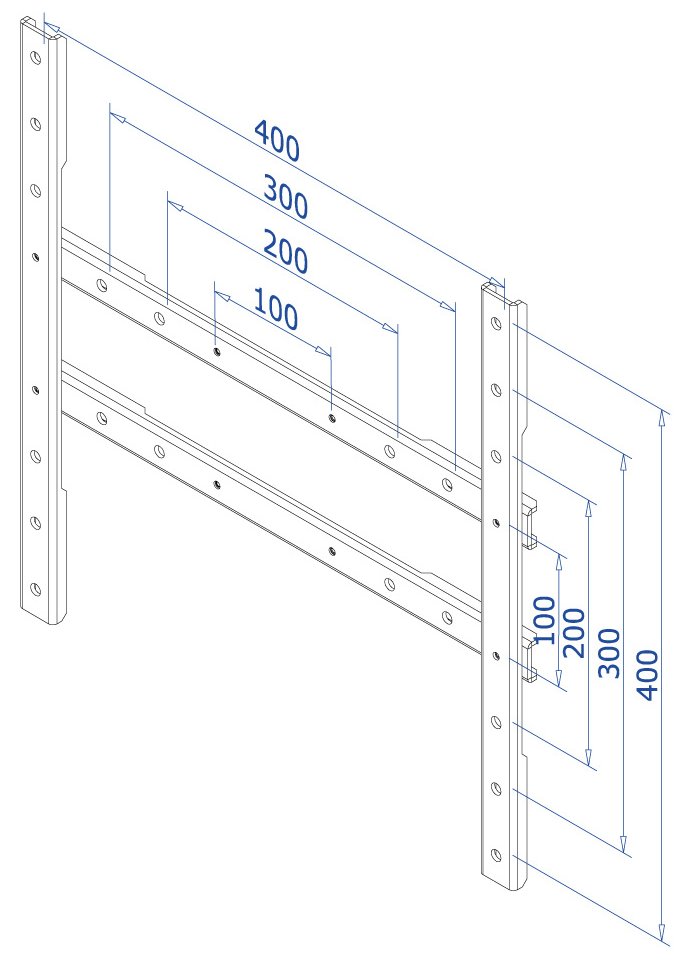 400
300
200
100
100
200
300
400