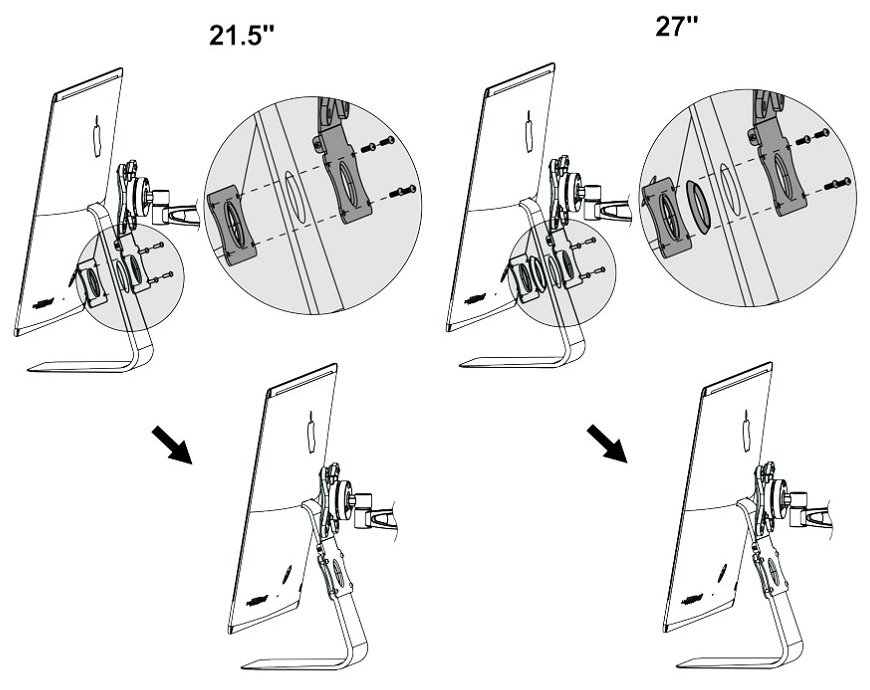 21.5''

27''