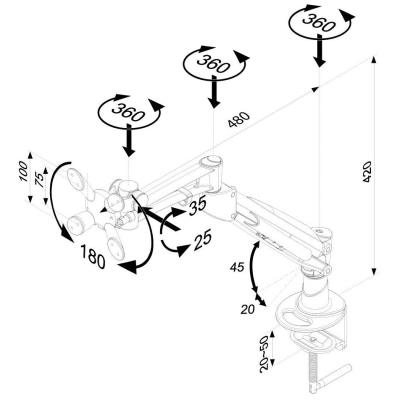 360
360
360
480
420
100
75
35
25
180
45
20
20~50