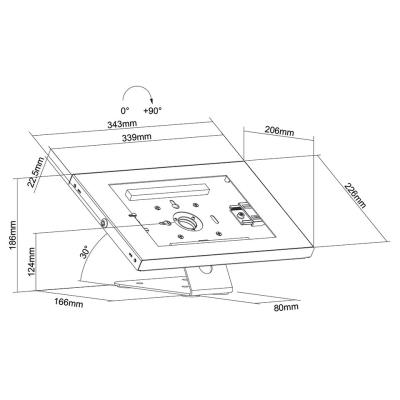 0°
+90°
343mm
339mm
206mm
22.5mm
226mm
186mm
124mm
30°
166mm
80mm