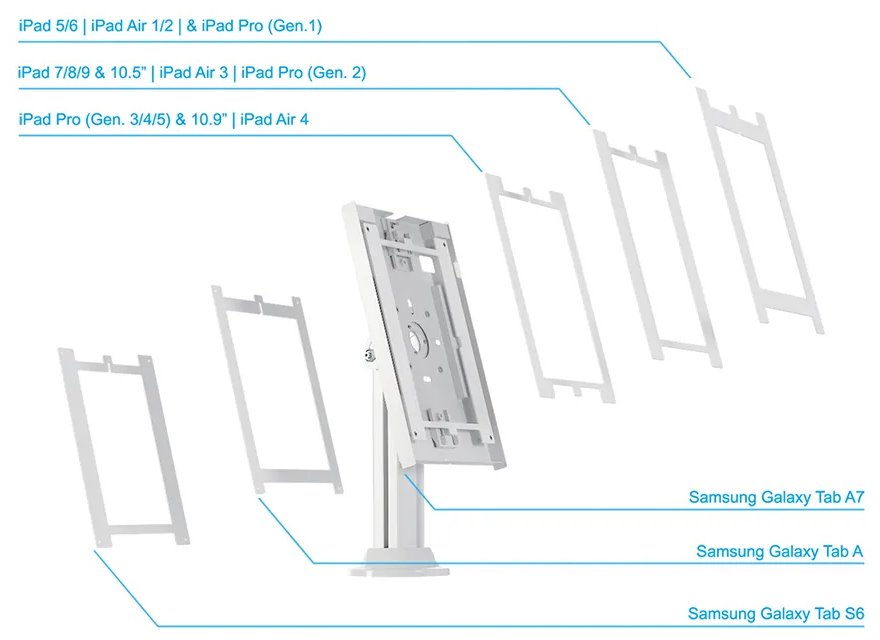 iPad 5/6 | iPad Air 1/2 | & iPad Pro (Gen.1)

iPad 7/8/9 & 10.5" | iPad Air 3 | iPad Pro (Gen. 2)

iPad Pro (Gen. 3/4/5) & 10.9" | iPad Air 4

Samsung Galaxy Tab A7

Samsung Galaxy Tab A

Samsung Galaxy Tab S6