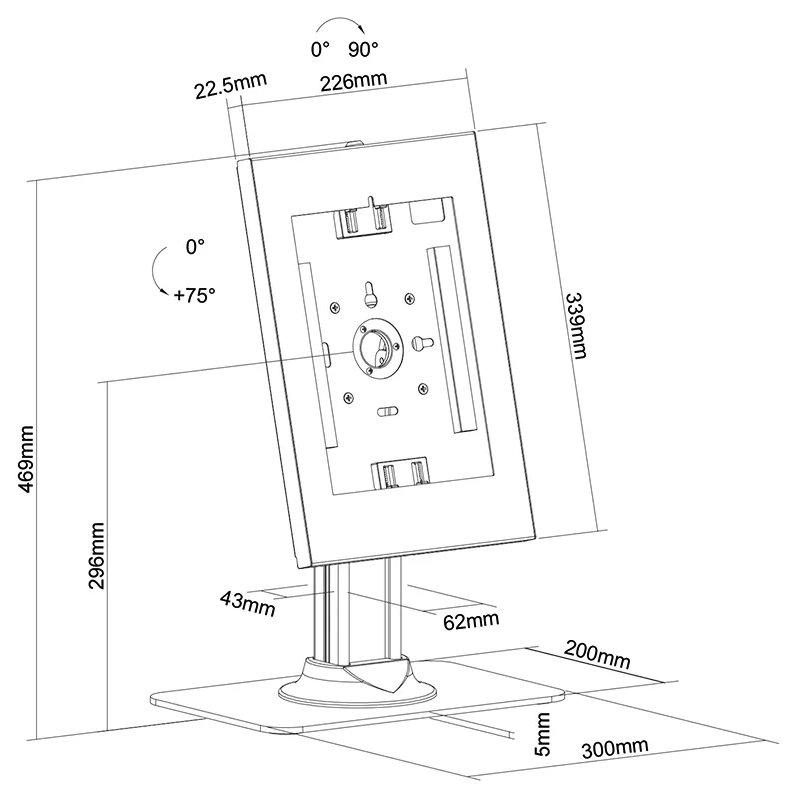 0° 90°

22.5mm 226mm

0°
+75°

339mm

469mm

296mm

43mm

62mm

200mm

5mm 300mm