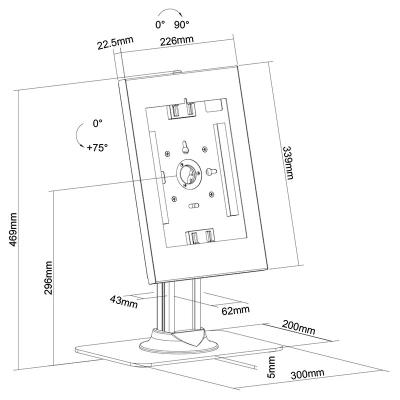 0° 90°
22.5mm
226mm
0°
+75°
339mm
469mm
296mm
43mm
62mm
200mm
5mm
300mm