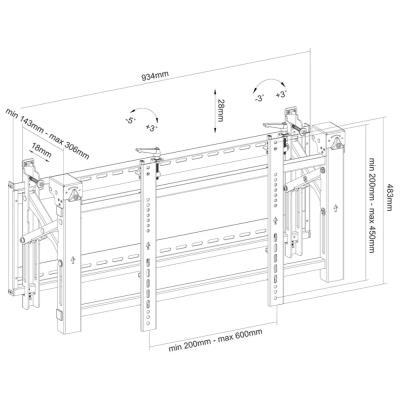 934mm

min 143mm - max 306mm

18mm

-5°

+3°

28mm

-3°

+3°

min 200mm - max 450mm

483mm

min 200mm - max 600mm