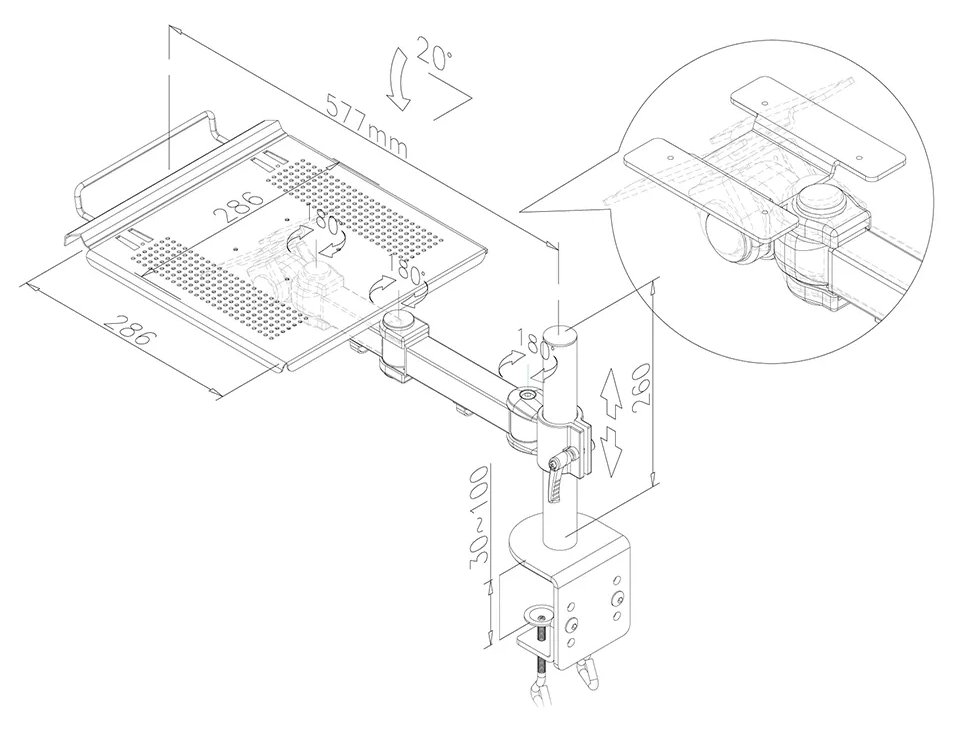 20°
577mm
286
180°
180°
286
180°
260
30~100