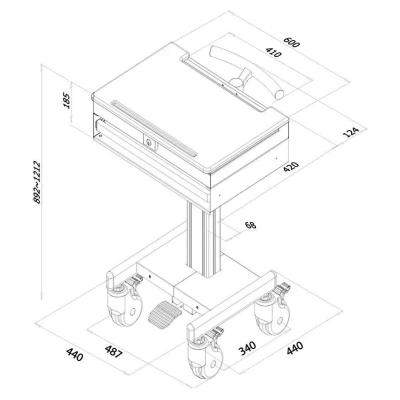 600
410
185
124
420
892~1212
68
440
487
340
440