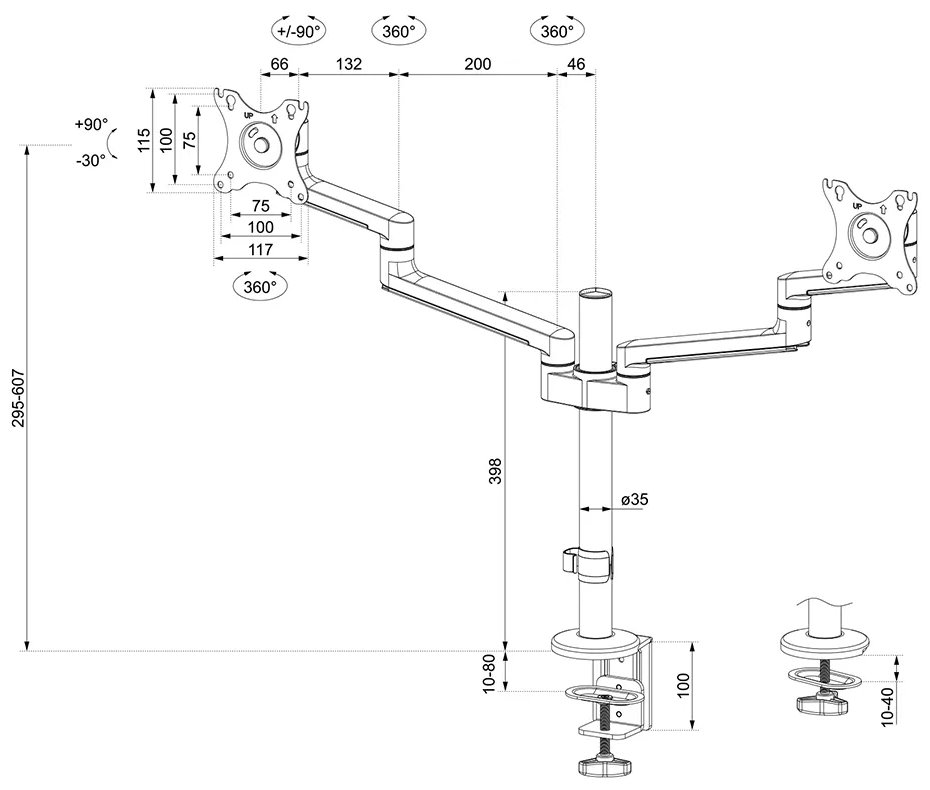 +/-90°
360°
360°
66
132
200
46
+90°
-30°
115
100
75
UP
75
100
117
360°
UP
295-607
398
ø35
10-80
100
10-40