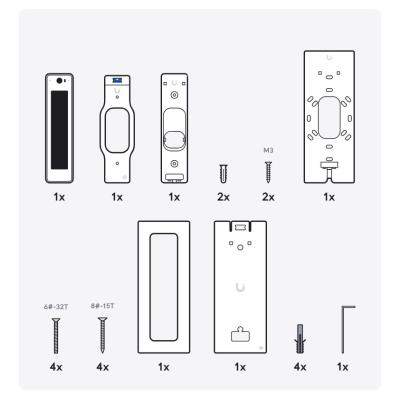 M3

1x 1x 1x 2x 2x 1x

6#-32T 8#-15T

4x 4x 1x 1x 4x 1x