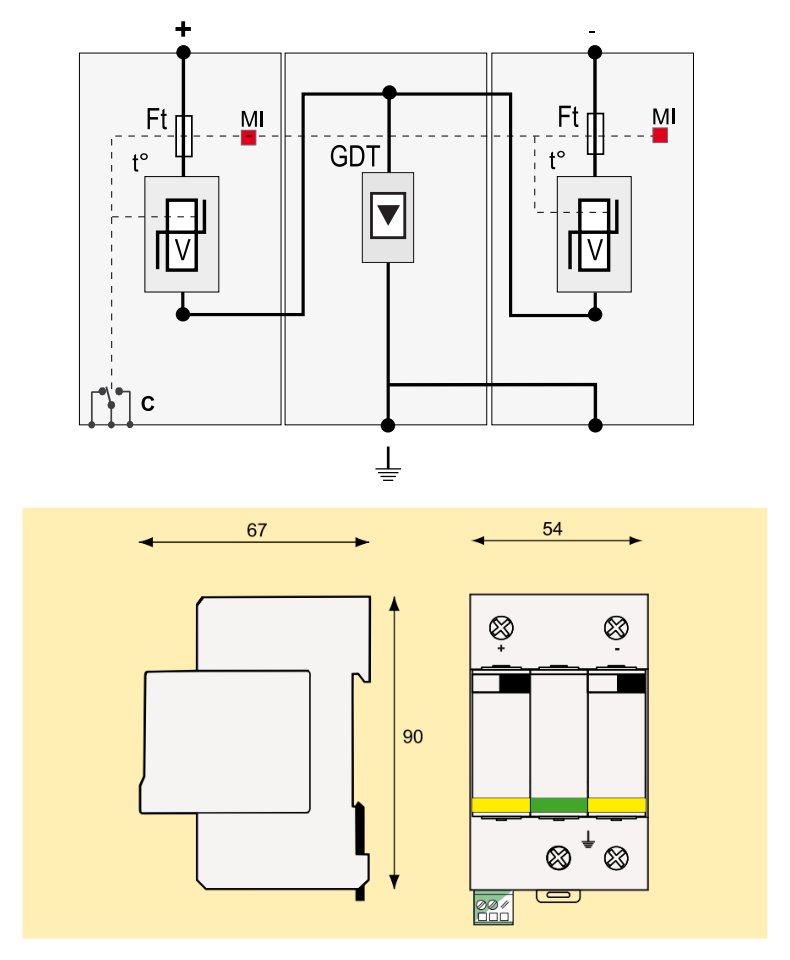 +
-
Ft
MI
t°
V
GDT
Ft
MI
t°
V
C

67
54
90
+
-