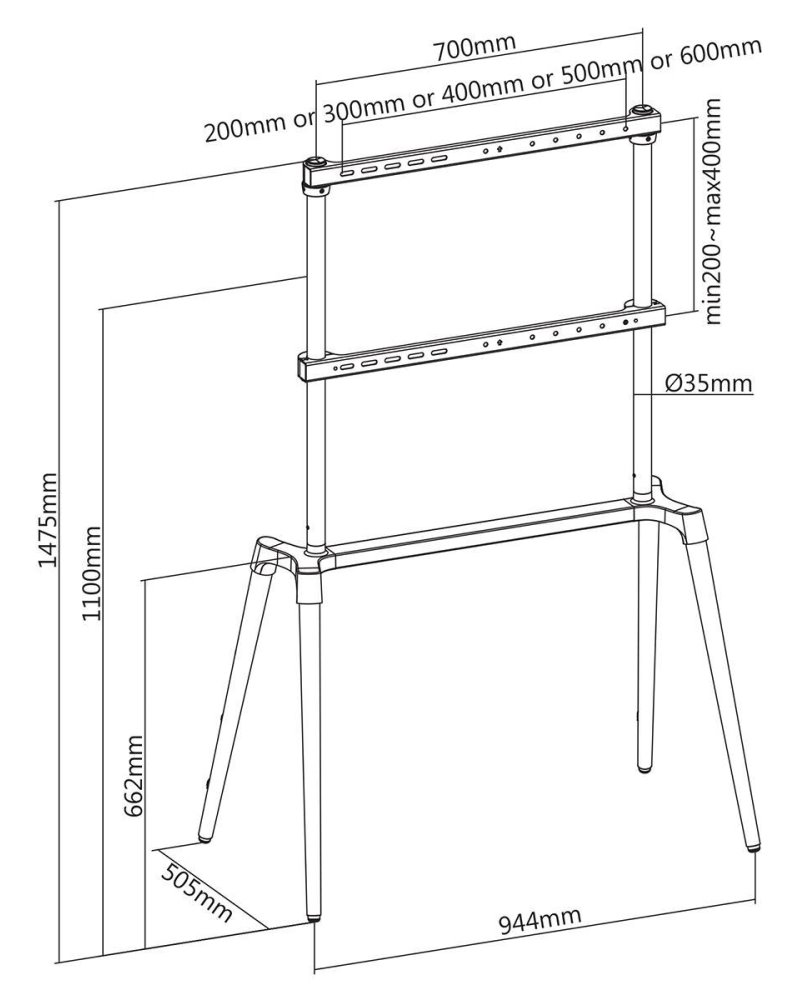 700mm
200mm or 300mm or 400mm or 500mm or 600mm
min200~max400mm
Ø35mm
1475mm
1100mm
662mm
505mm
944mm